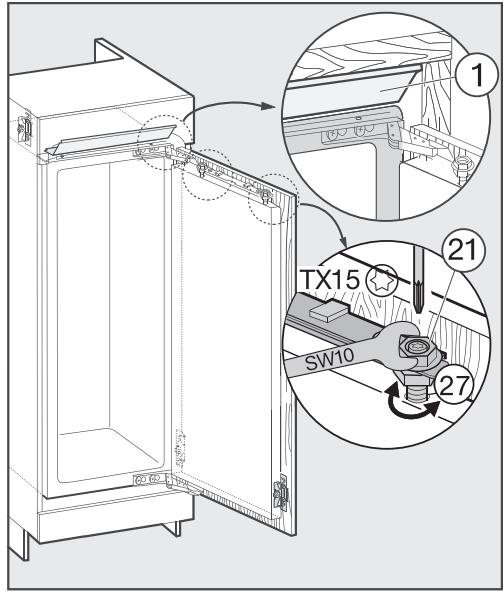 1

TX15

21

SW10

27