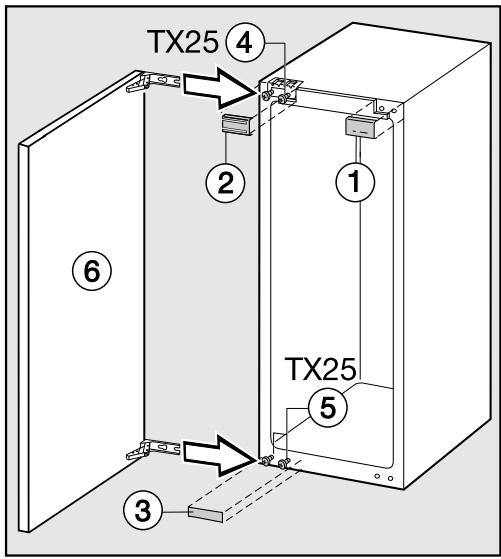 TX25 4
2
1
6
TX25
5
3