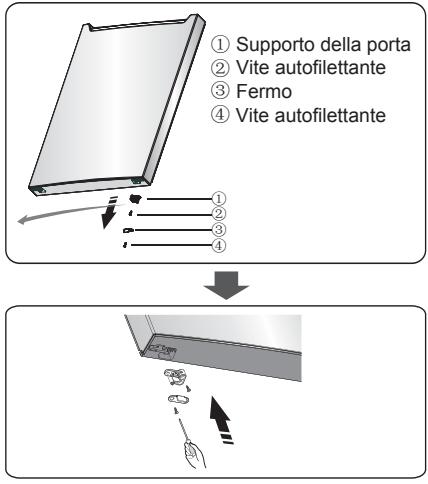 ① Supporto della porta
② Vite autofilettante
③ Fermo
④ Vite autofilettante

①
②
③
④