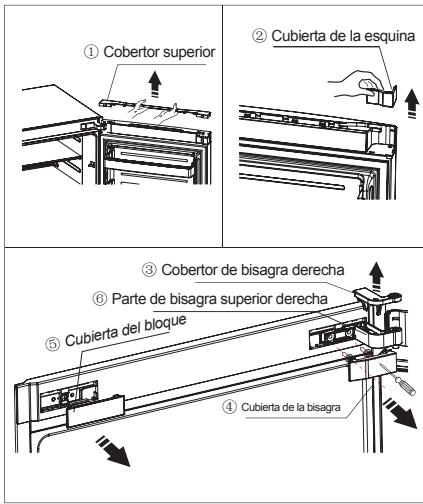 ① Cobertor superior

② Cubierta de la esquina

③ Cobertor de bisagra derecha

⑥ Parte de bisagra superior derecha

⑤ Cubierta del bloque

④ Cubierta de la bisagra