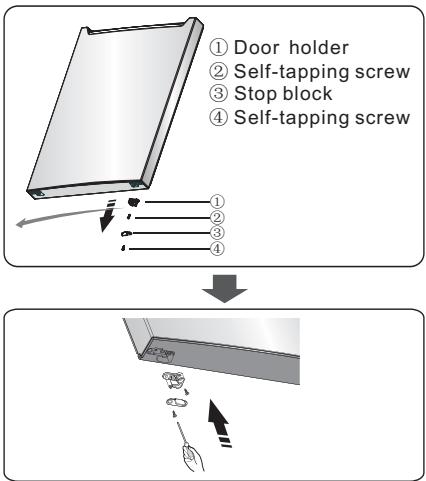 ① Door holder
② Self-tapping screw
③ Stop block
④ Self-tapping screw

①
②
③
④