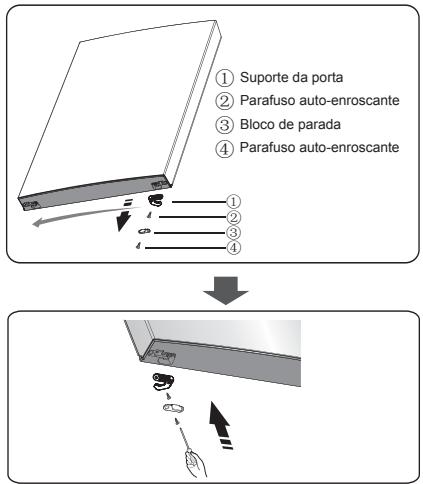 ① Suporte da porta
② Parafuso auto-enroscante
③ Bloco de parada
④ Parafuso auto-enroscante

①
②
③
④