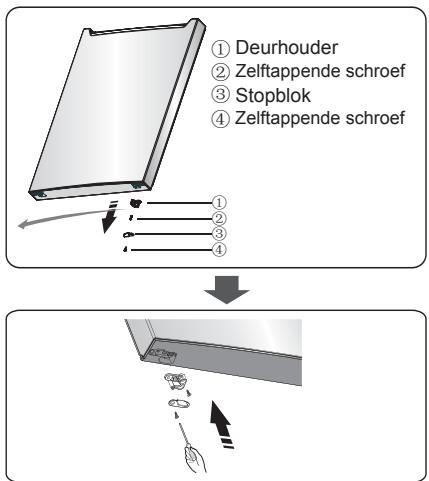 ① Deurhouder
② Zelftappende schroef
③ Stopblok
④ Zelftappende schroef

①
②
③
④