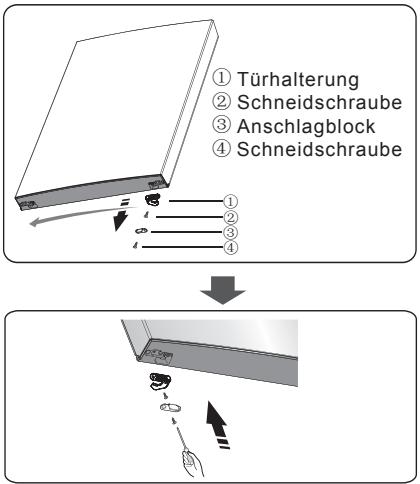 ① Türhalterung
② Schneidschraube
③ Anschlagblock
④ Schneidschraube

①
②
③
④