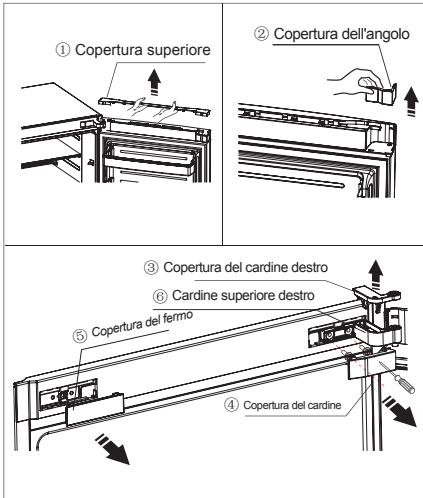 ① Copertura superiore

② Copertura dell'angolo

③ Copertura del cardine destro

⑥ Cardine superiore destro

⑤ Copertura del fermo

④ Copertura del cardine