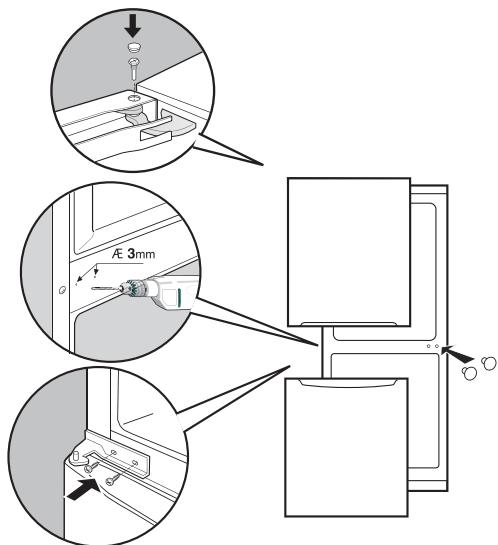 Æ 3mm