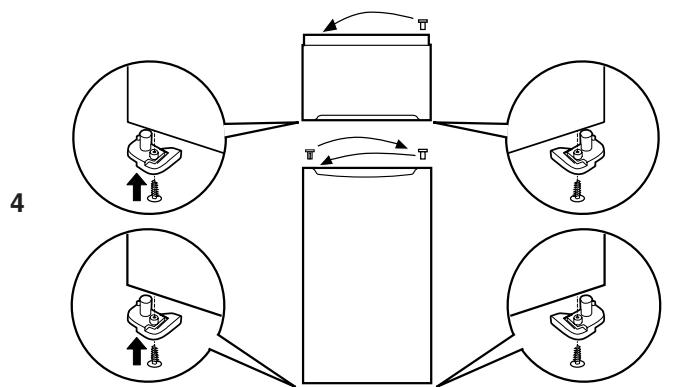 4