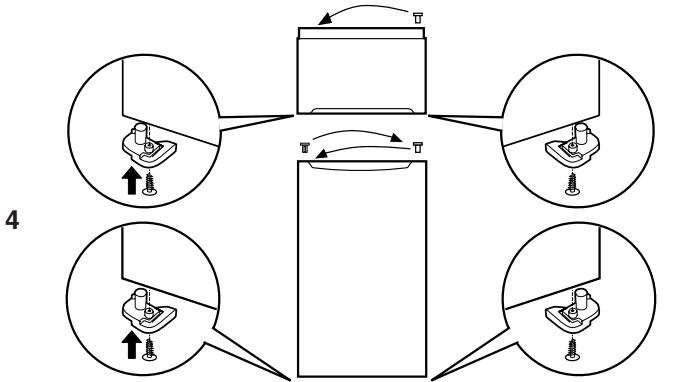 4