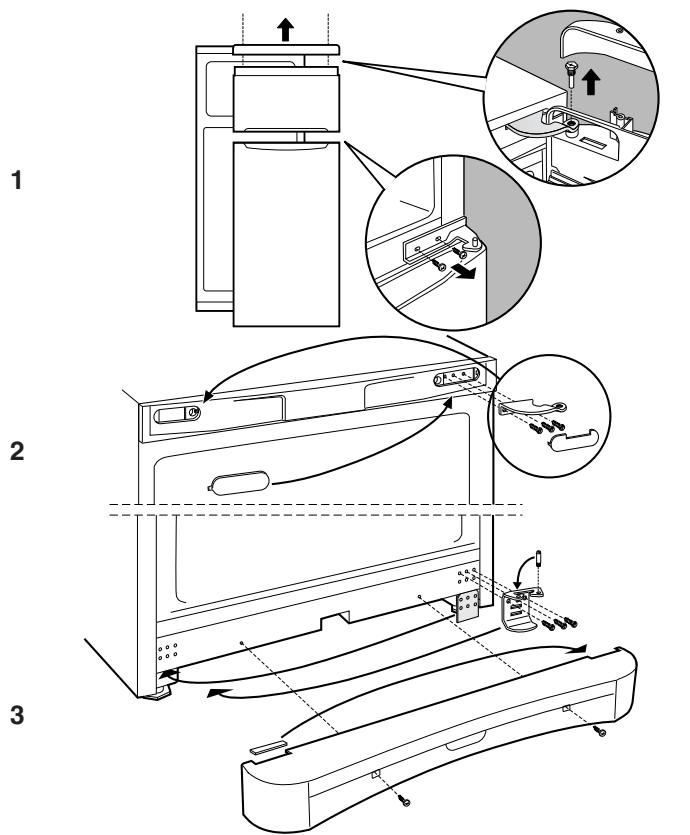 1

2

3