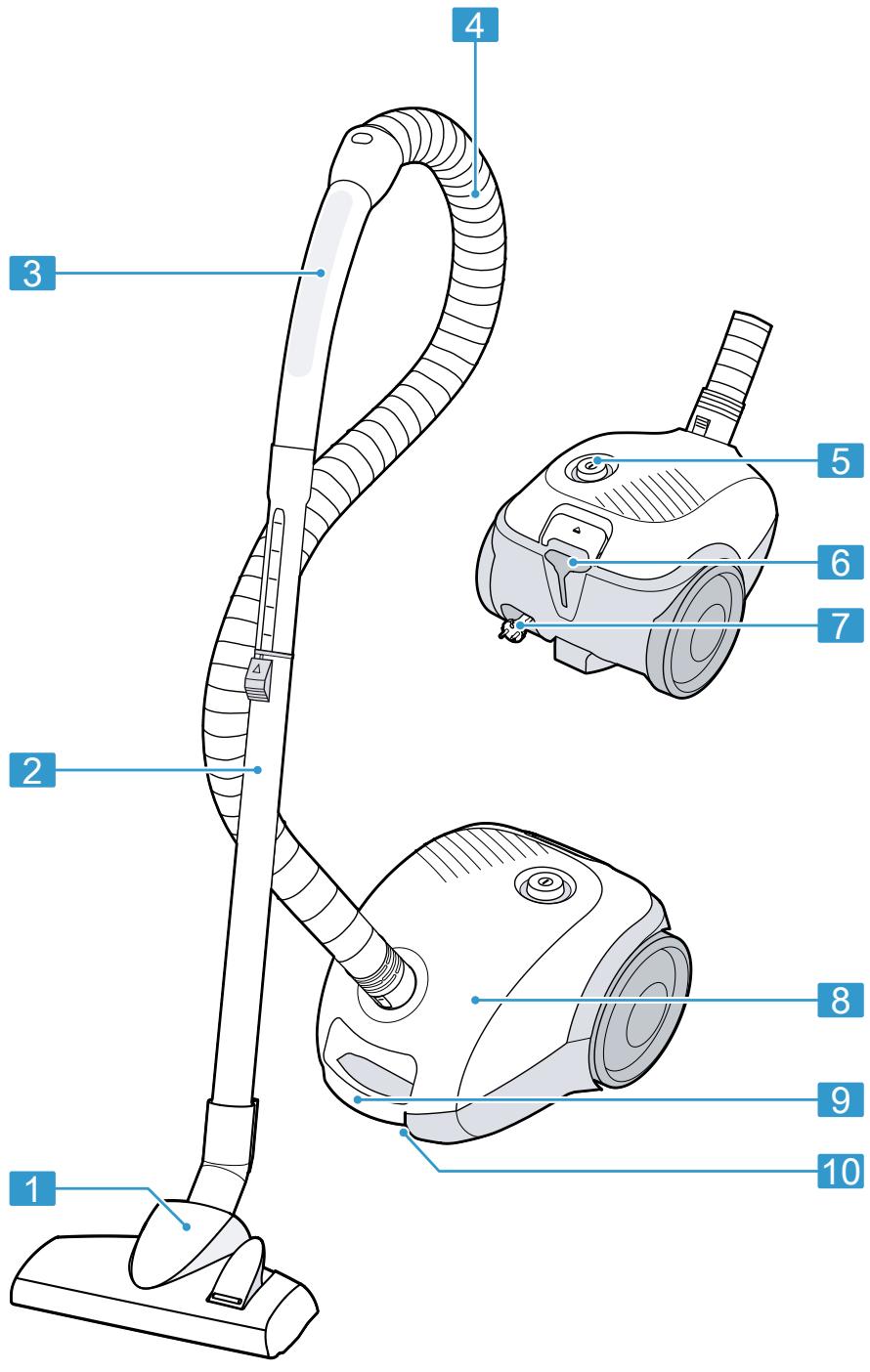 4
3
5
6
7
2
8
9
10
1