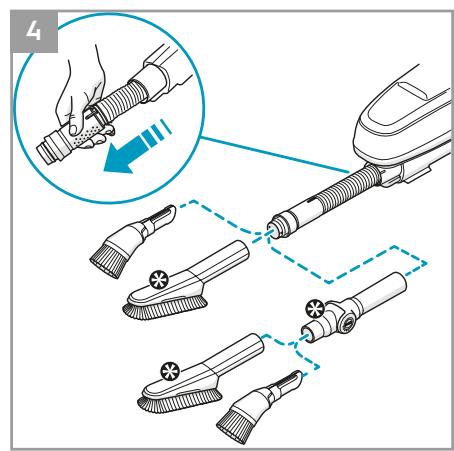 4