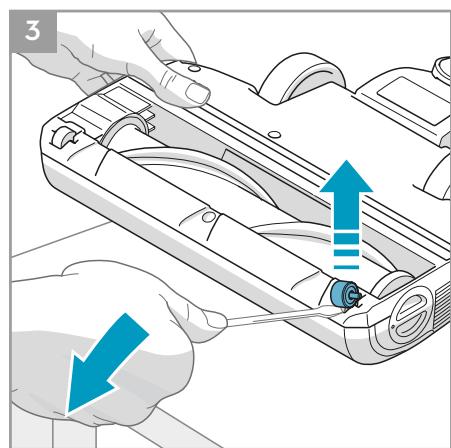 3