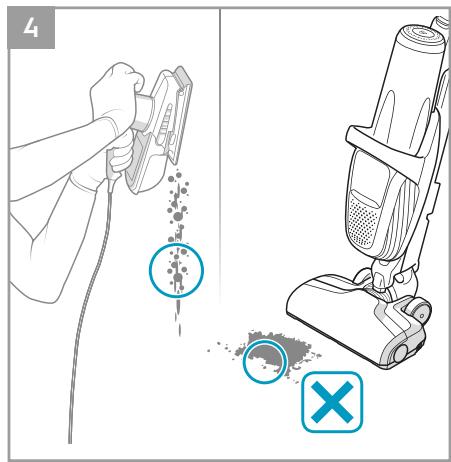 4