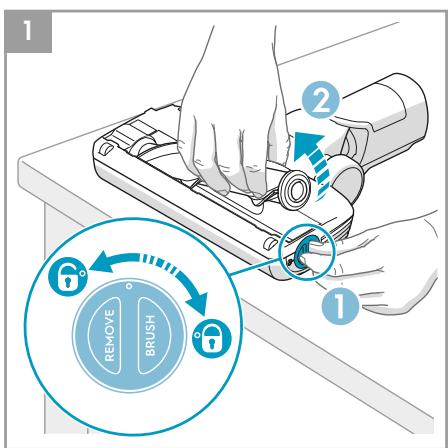 1

2

1

REMOVE

BRUSH