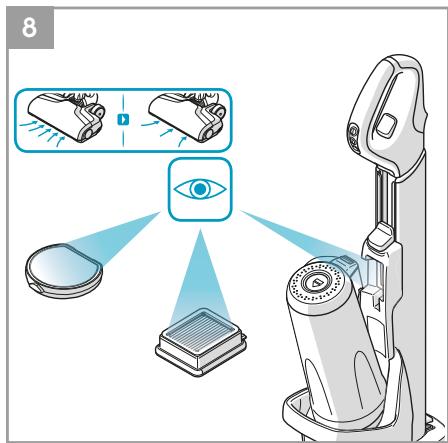 8