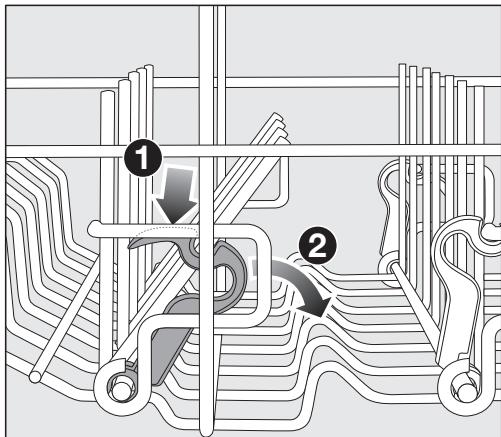 1
2