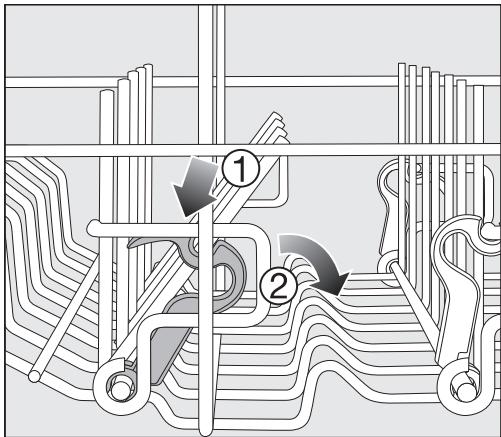 1
2