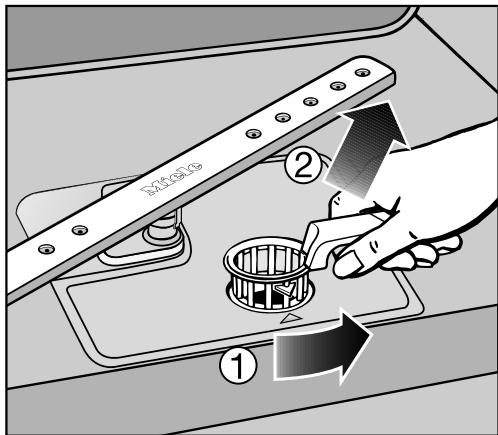 Miele
2
1