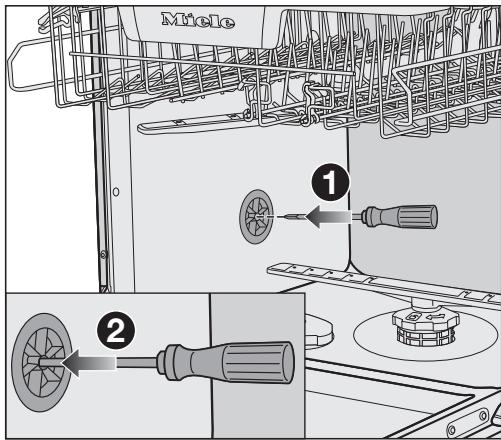 Miele

1

2