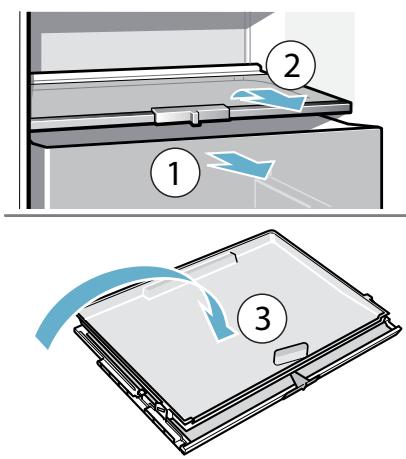 2
1
3