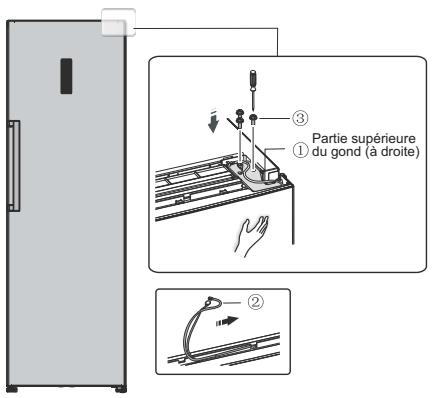 ③
① Partie supérieure du gond (à droite)
②