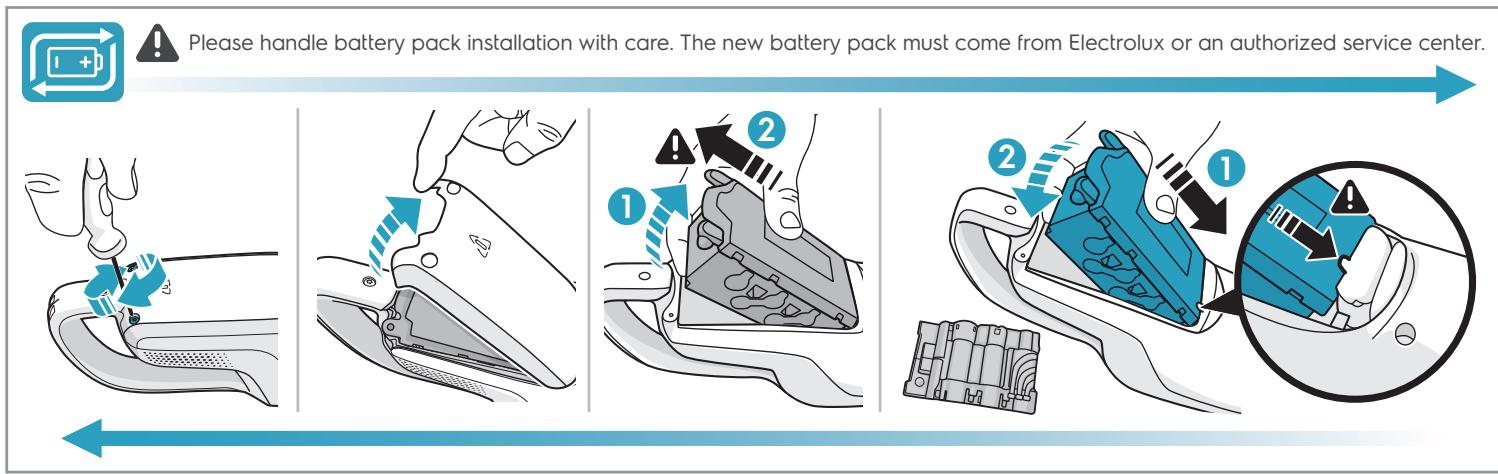 Please handle battery pack installation with care. The new battery pack must come from Electrolux or an authorized service center.

1 2

2 1