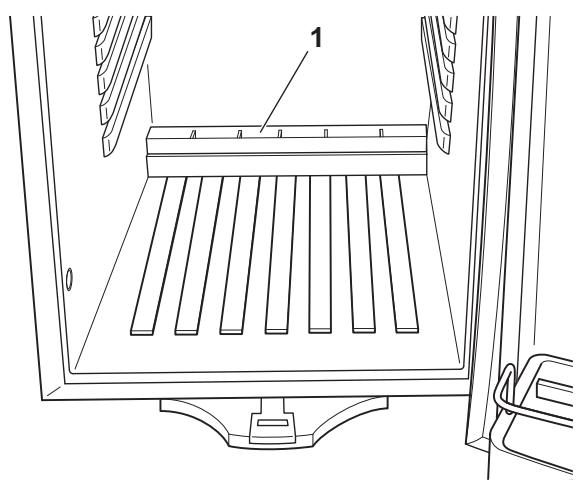 1