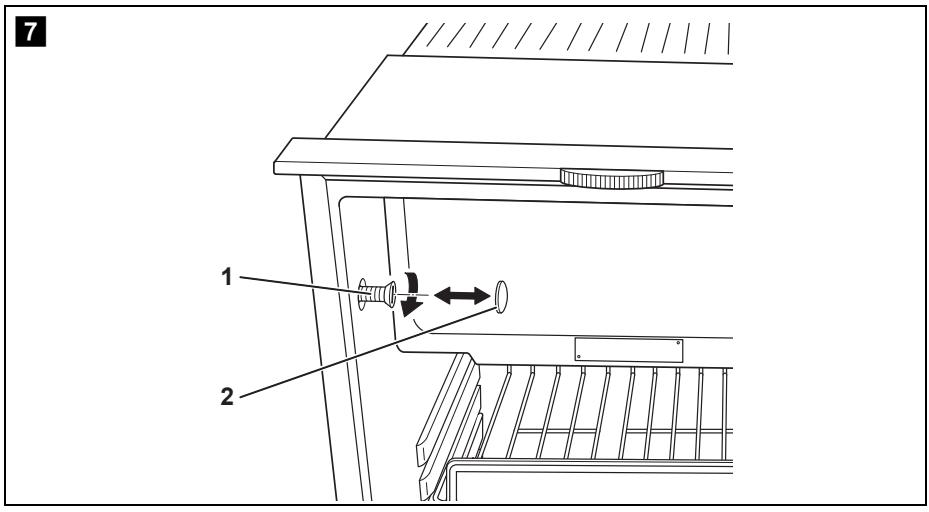 7

1

2