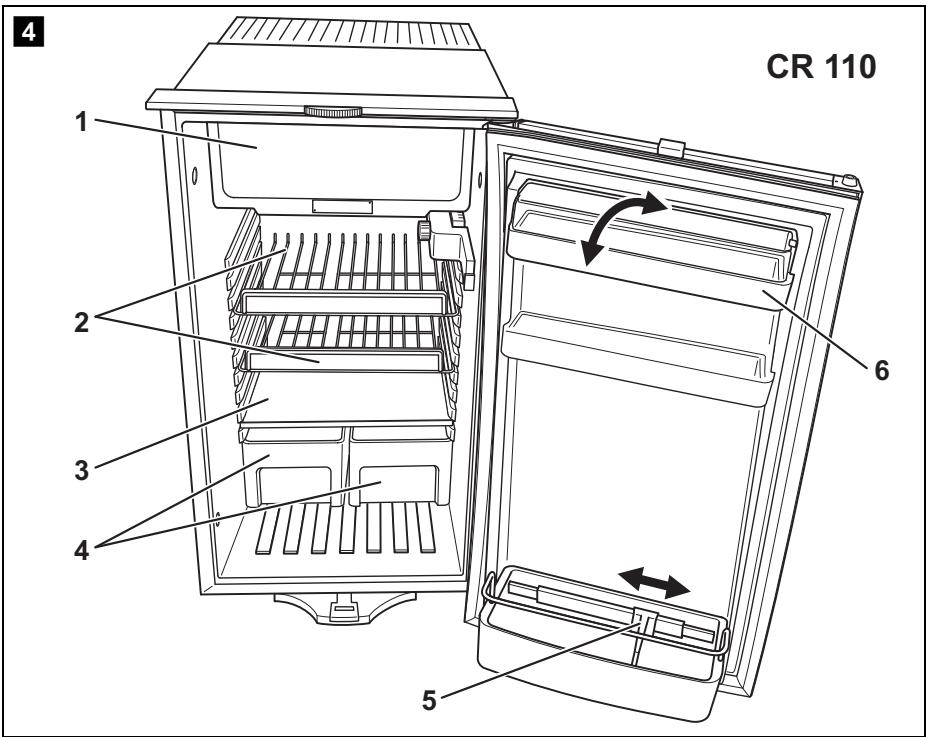 4

CR 110

1

2

3

4

5

6