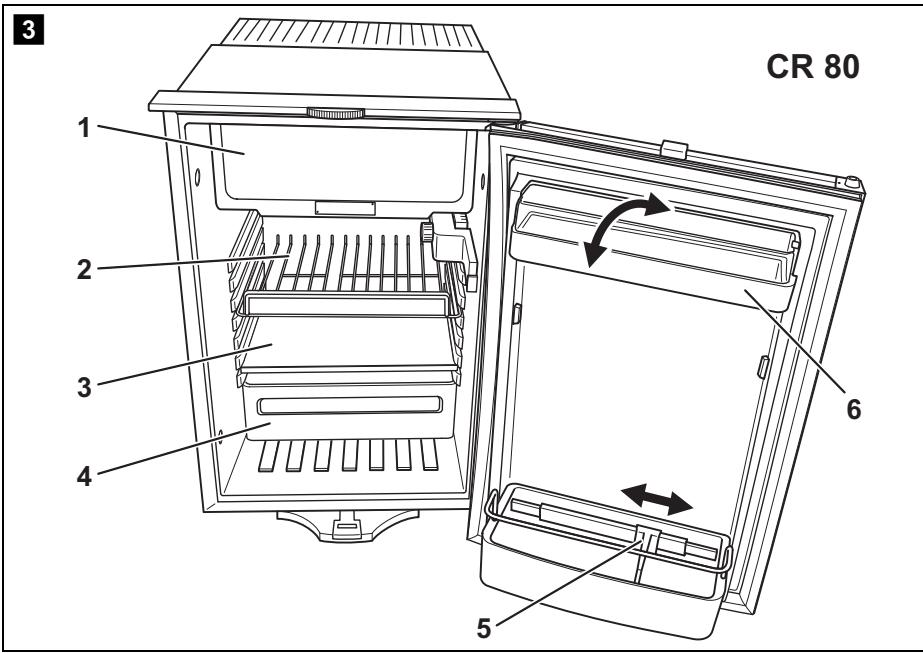 3

CR 80

1
2
3
4
5
6