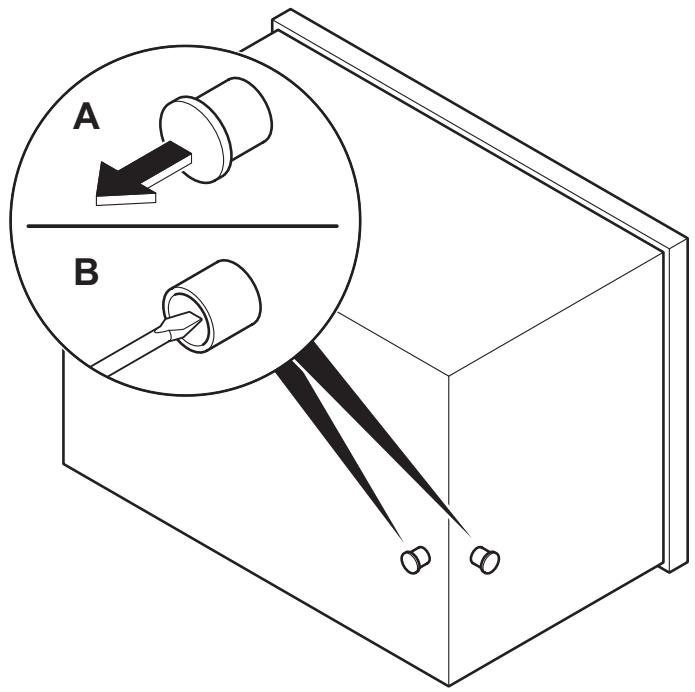 A

B