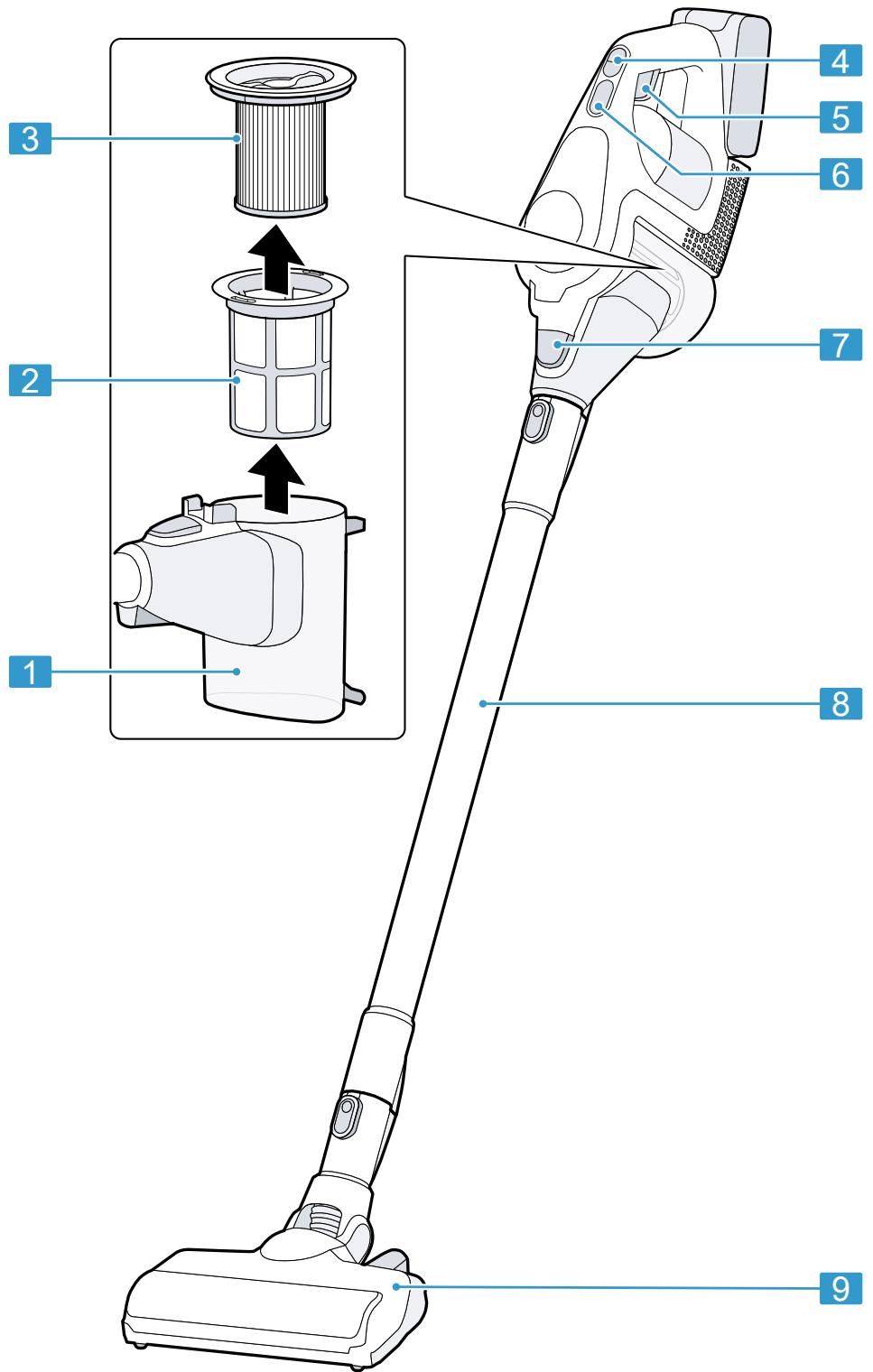 3
2
1
4
5
6
7
8
9