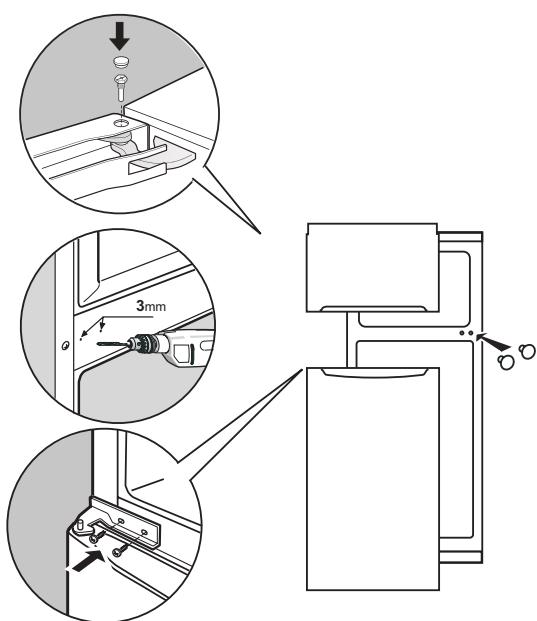 3mm