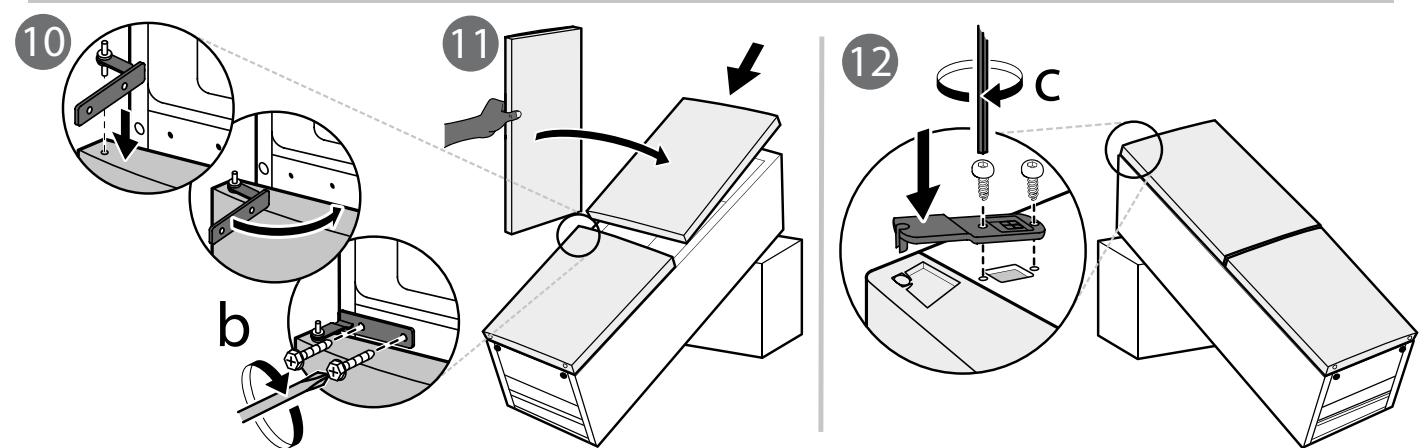 10
b
11
12
c