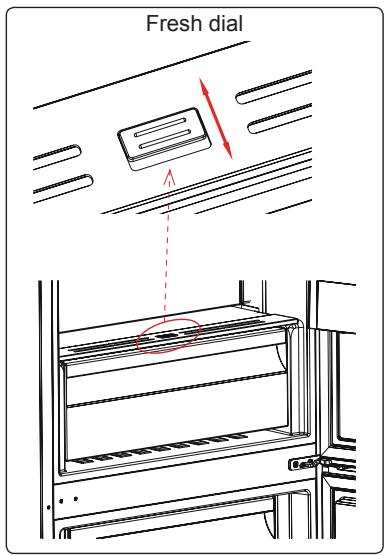 Fresh dial