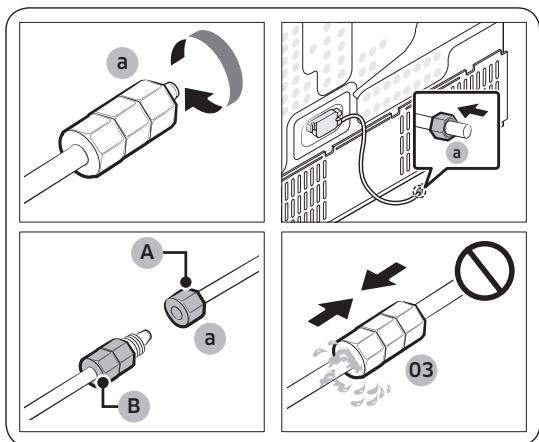 a

a

A

a

B

03