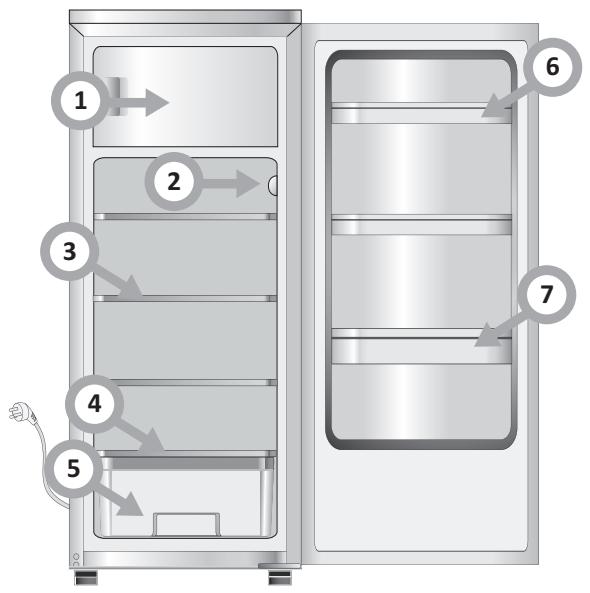 1
2
3
4
5
6
7