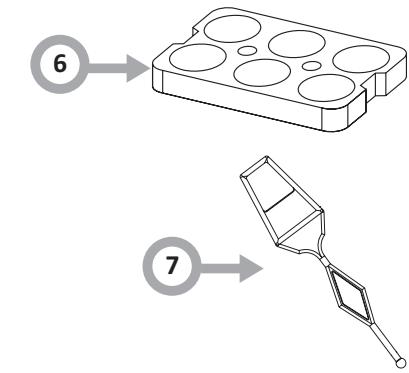 6

7