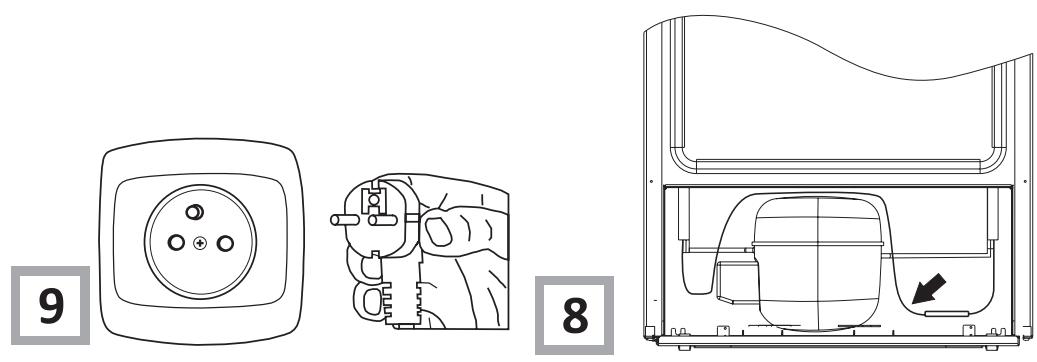 9

8