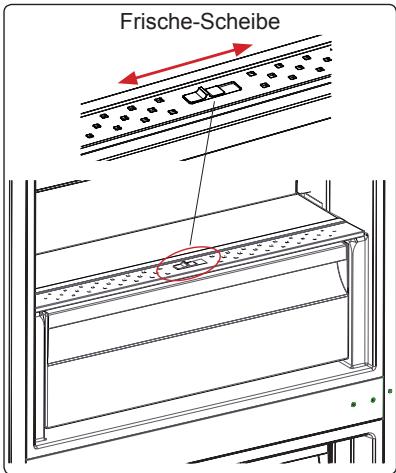 Frische-Scheibe