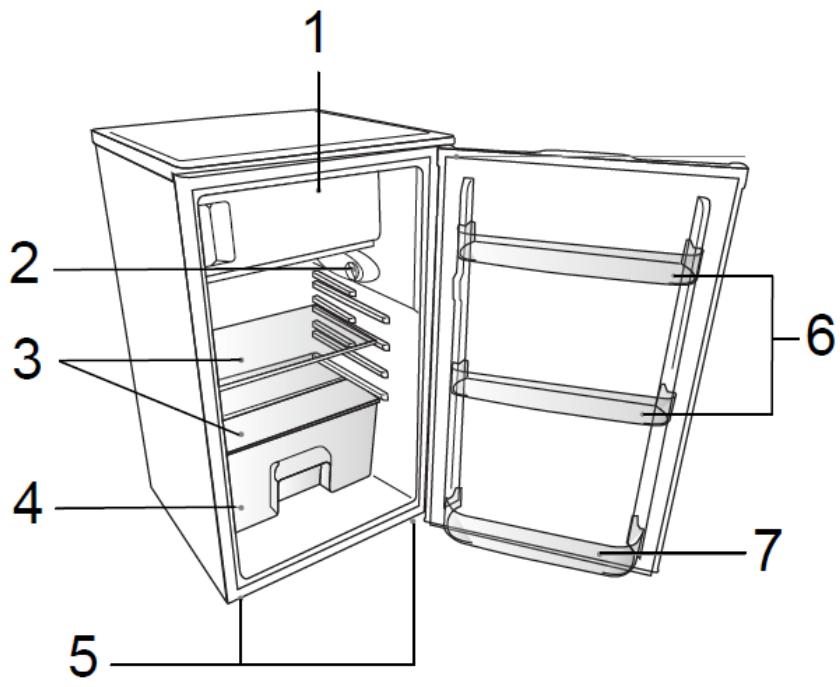 1
2
3
4
5
6
7