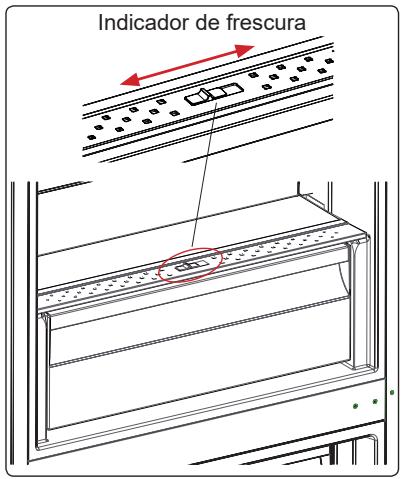 Indicador de frescura