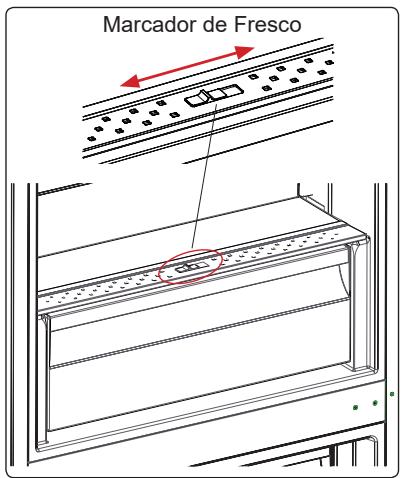 Marcador de Fresco