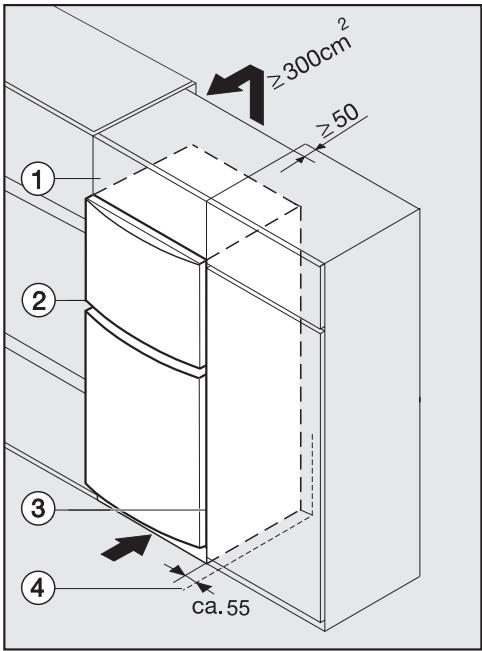 $\geq 300cm^2$

$\geq 50$

1

2

3

4

ca. 55