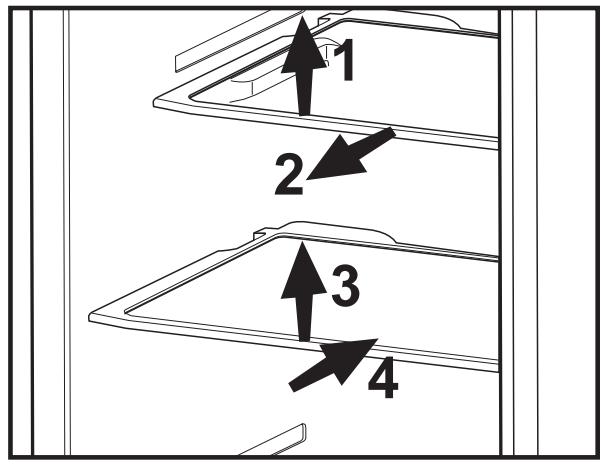 1
2
3
4