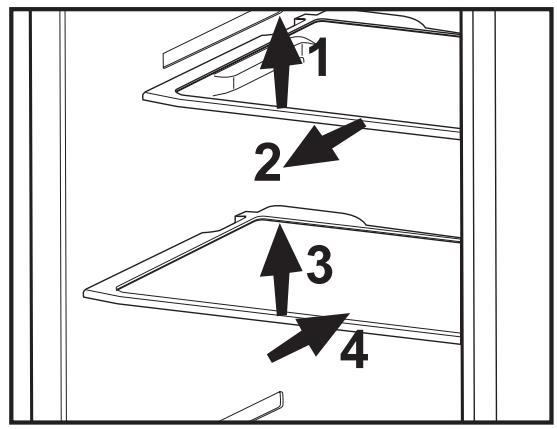 1
2
3
4