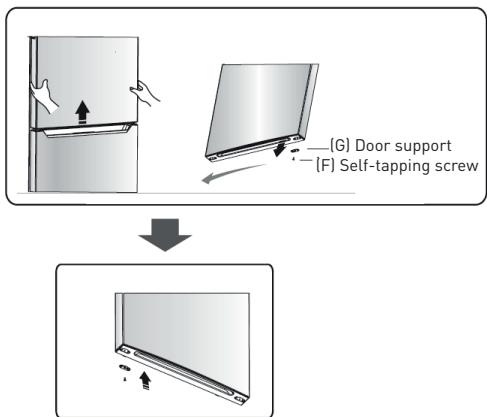 (G) Door support
(F) Self-tapping screw