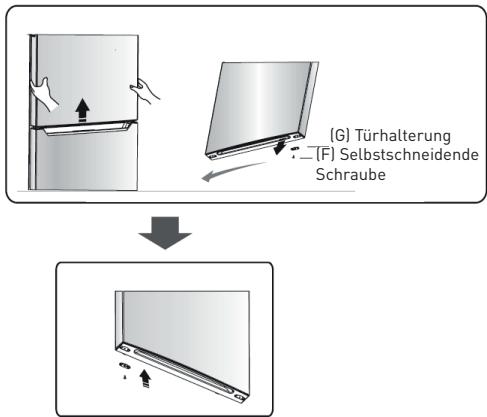 (G) Türhalterung
(F) Selbstschneidende Schraube