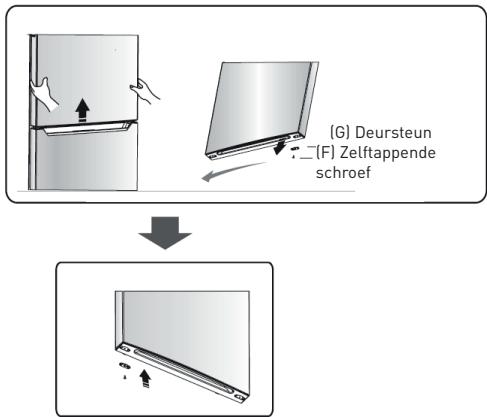 (G) Deursteun
(F) Zelftappende schroef