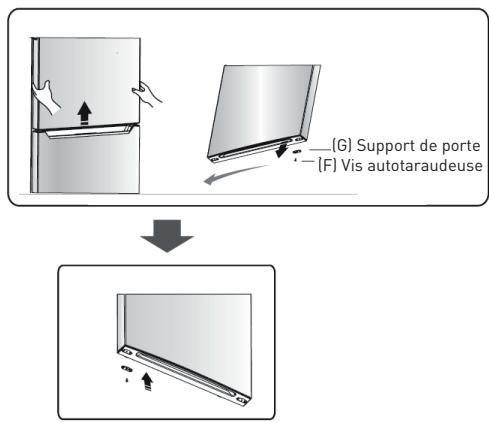 (G) Support de porte
(F) Vis autotaraudeuse